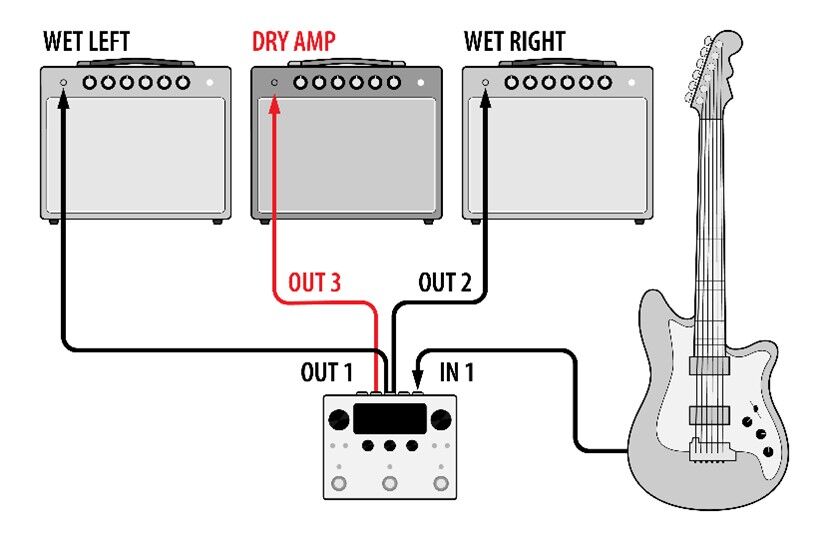 WET LEFT
DRY AMP
WET RIGHT
OUT 3
OUT 2
OUT 1
IN 1