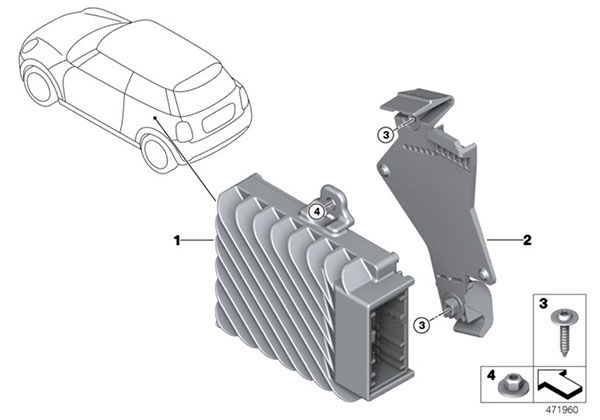 3
4
1
2
3
3
4
471960