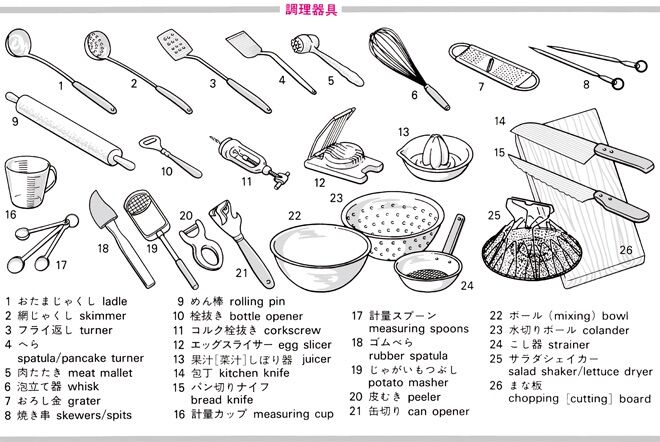 調理器具

1
2
3
4
5
6
7
8
9
10
11
12
13
14
15
16
17
18
19
20
21
22
23
24
25
26

1 おたまじゃくし ladle
2 網じゃくし skimmer
3 フライ返し turner
4 へら
spatula/pancake turner
5 肉たたき meat mallet
6 泡立て器 whisk
7 おろし金 grater
8 焼き串 skewers/spits

9 めん棒 rolling pin
10 栓抜き bottle opener
11 コルク栓抜き corkscrew
12 エッグスライサー egg slicer
13 果汁[菜汁]しぼり器 juicer
14 包丁 kitchen knife
15 パン切りナイフ
bread knife
16 計量カップ measuring cup

17 計量スプーン
measuring spoons
18 ゴムべら
rubber spatula
19 じゃがいもつぶし
potato masher
20 皮むき peeler
21 缶切り can opener

22 ボール (mixing) bowl
23 水切りボール colander
24 こし器 strainer
25 サラダシェイカー
salad shaker/lettuce dryer
26 まな板
chopping [cutting] board