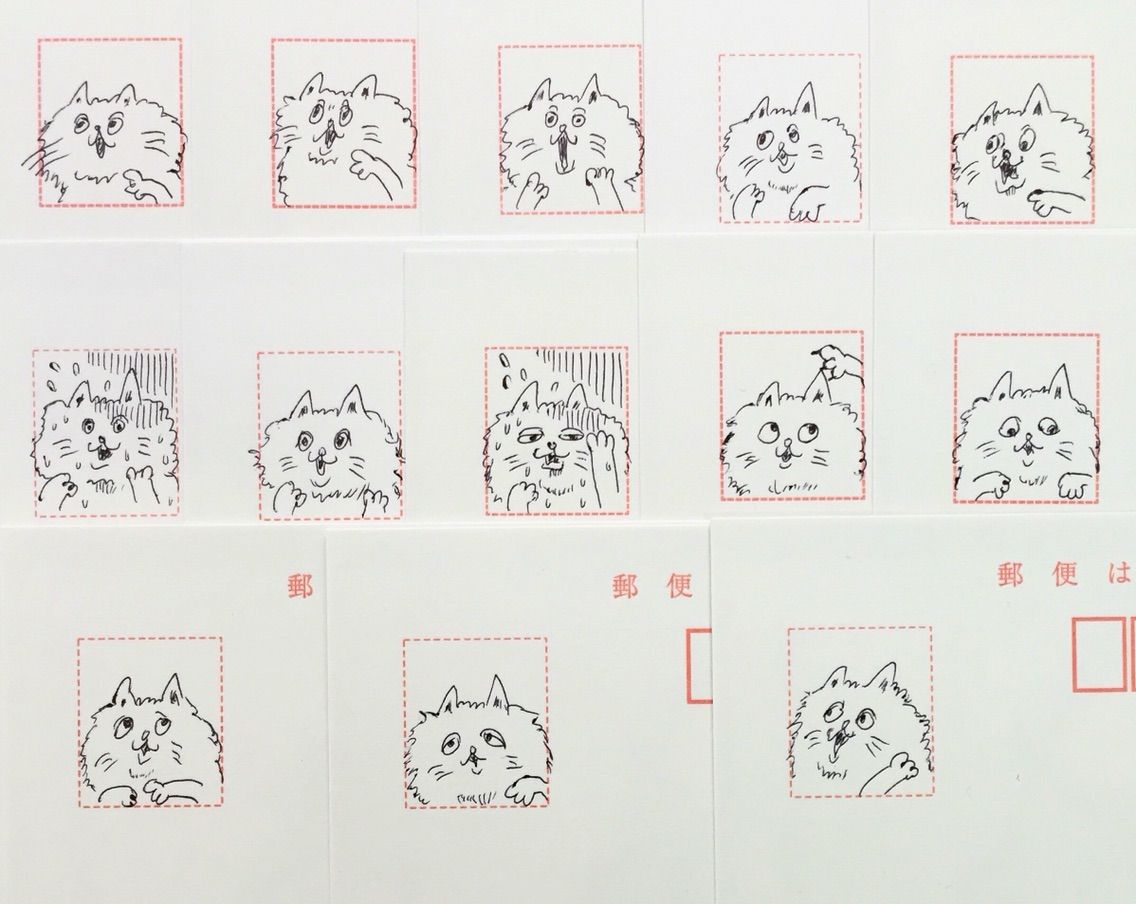 郵

郵 便

郵 便 は