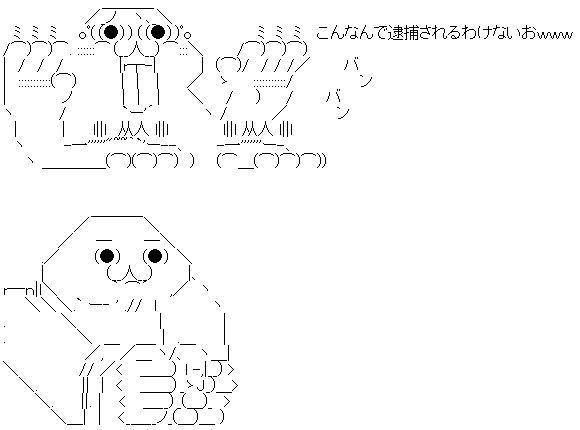 こんなんで逮捕されるわけないおwww

バン

バン