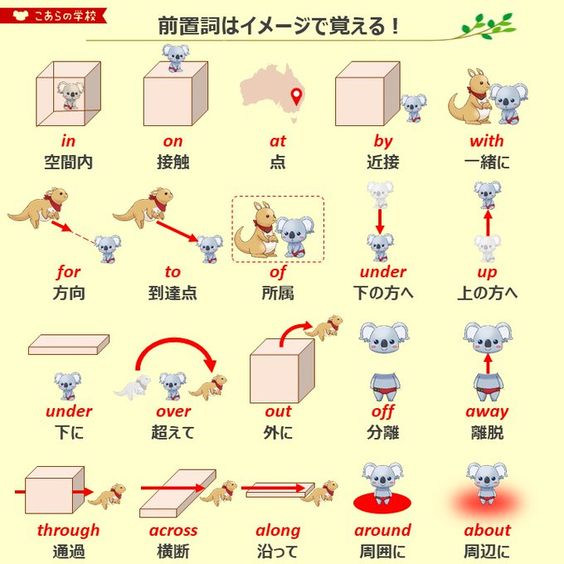 こあらの学校

前置詞はイメージで覚える！

in
空間内

on
接触

at
点

by
近接

with
一緒に

for
方向

to
到達点

of
所属

under
下の方へ

up
上の方へ

under
下に

over
超えて

out
外に

off
分離

away
離脱

through
通過

across
横断

along
沿って

around
周囲に

about
周辺に