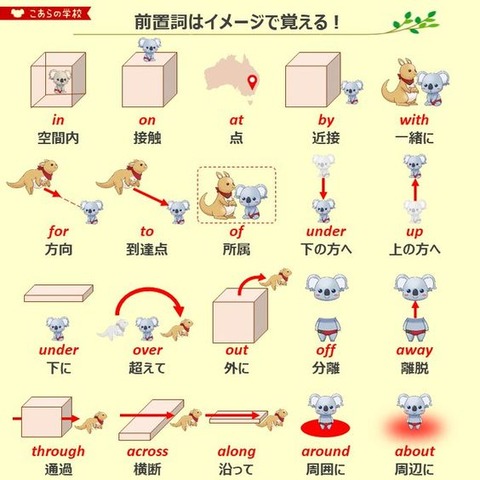 こあらの学校

前置詞はイメージで覚える！

in
空間内

on
接触

at
点

by
近接

with
一緒に

for
方向

to
到達点

of
所属

under
下の方へ

up
上の方へ

under
下に

over
超えて

out
外に

off
分離

away
離脱

through
通過

across
横断

along
沿って

around
周囲に

about
周辺に