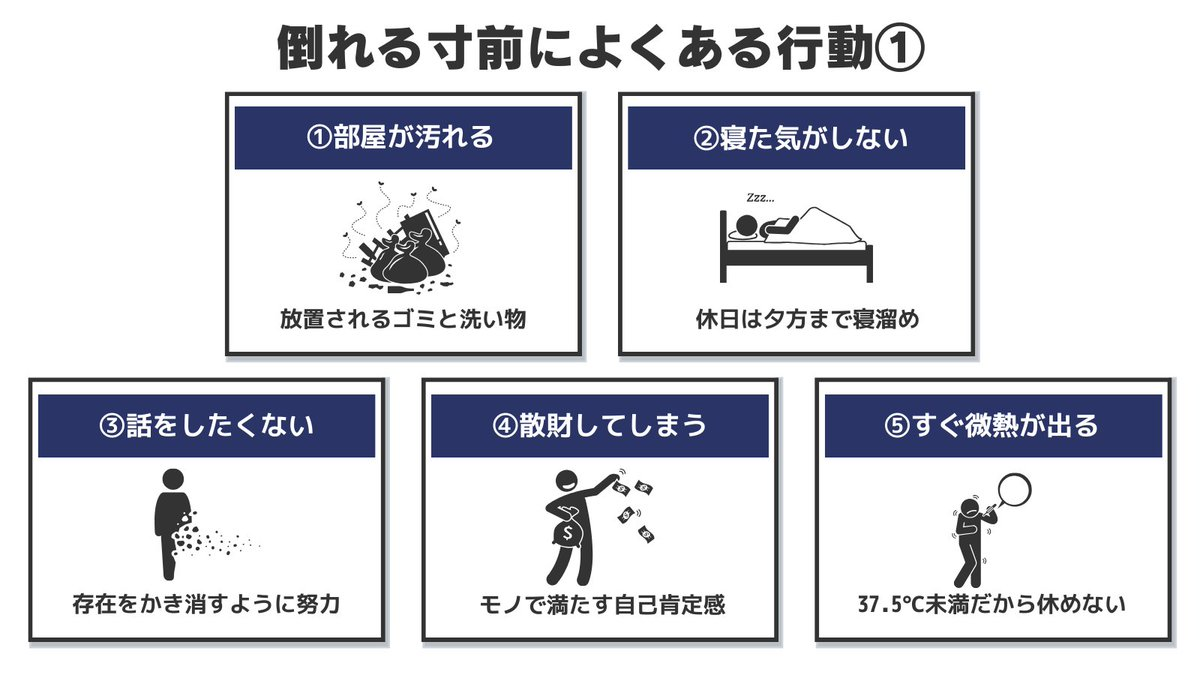 倒れる寸前によくある行動①

①部屋が汚れる

放置されるゴミと洗い物

②寝た気がしない

Zzz...

休日は夕方まで寝溜め

③話をしたくない

存在をかき消すように努力

④散財してしまう

$

モノで満たす自己肯定感

⑤すぐ微熱が出る

37.5℃未満だから休めない