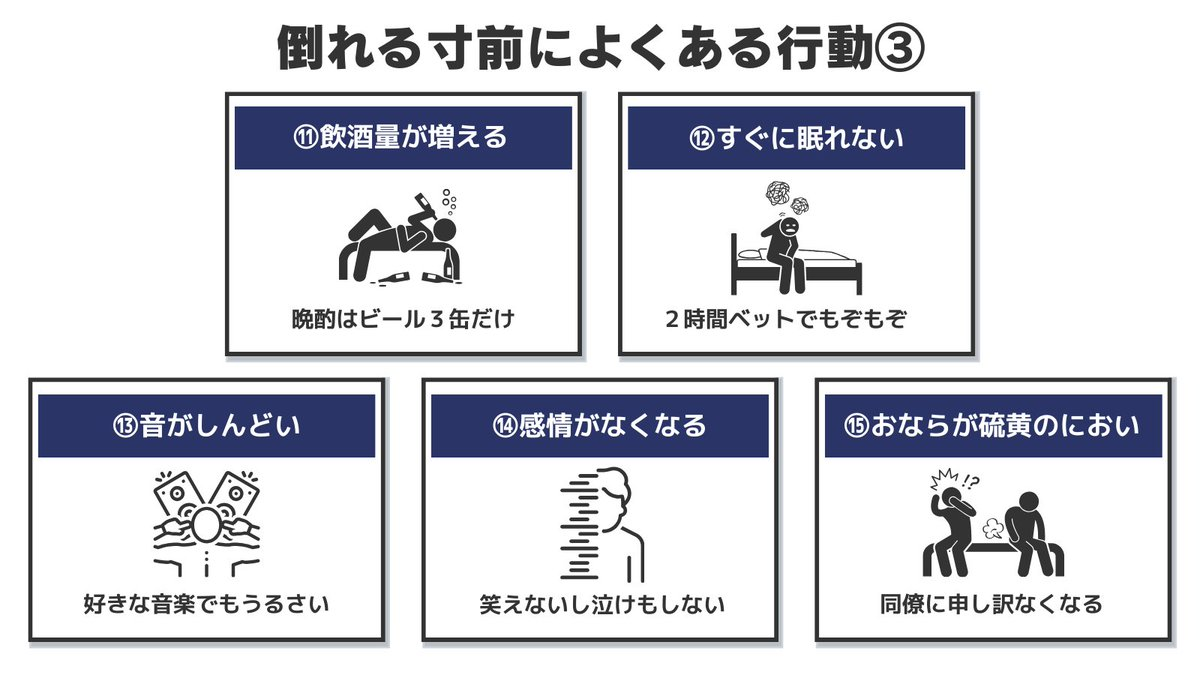 倒れる寸前によくある行動③

⑪飲酒量が増える

晩酌はビール３缶だけ

⑫すぐに眠れない

２時間ベットでもぞもぞ

⑬音がしんどい

好きな音楽でもうるさい

⑭感情がなくなる

笑えないし泣けもしない

⑮おならが硫黄のにおい

!?

同僚に申し訳なくなる