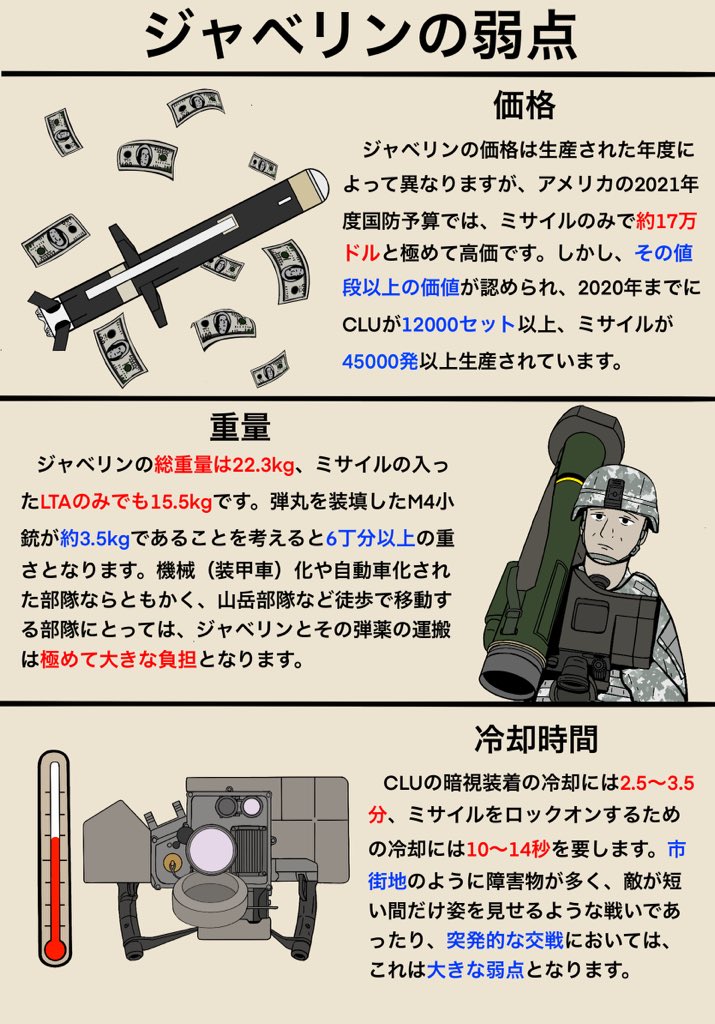 ジャベリンの弱点

価格

ジャベリンの価格は生産された年度によって異なりますが、アメリカの2021年度国防予算では、ミサイルのみで約17万ドルと極めて高価です。しかし、その値段以上の価値が認められ、2020年までにCLUが12000セット以上、ミサイルが45000発以上生産されています。

重量

ジャベリンの総重量は22.3kg、ミサイルの入ったLTAのみでも15.5kgです。弾丸を装填したM4小銃が約3.5kgであることを考えると6丁分以上の重さとなります。機械（装甲車）化や自動車化された部隊ならともかく、山岳部隊など徒歩で移動する部隊にとっては、ジャベリンとその弾薬の運搬は極めて大きな負担となります。

冷却時間

CLUの暗視装着の冷却には2.5〜3.5分、ミサイルをロックオンするための冷却には10〜14秒を要します。市街地のように障害物が多く、敵が短い間だけ姿を見せるような戦いであったり、突発的な交戦においては、これは大きな弱点となります。