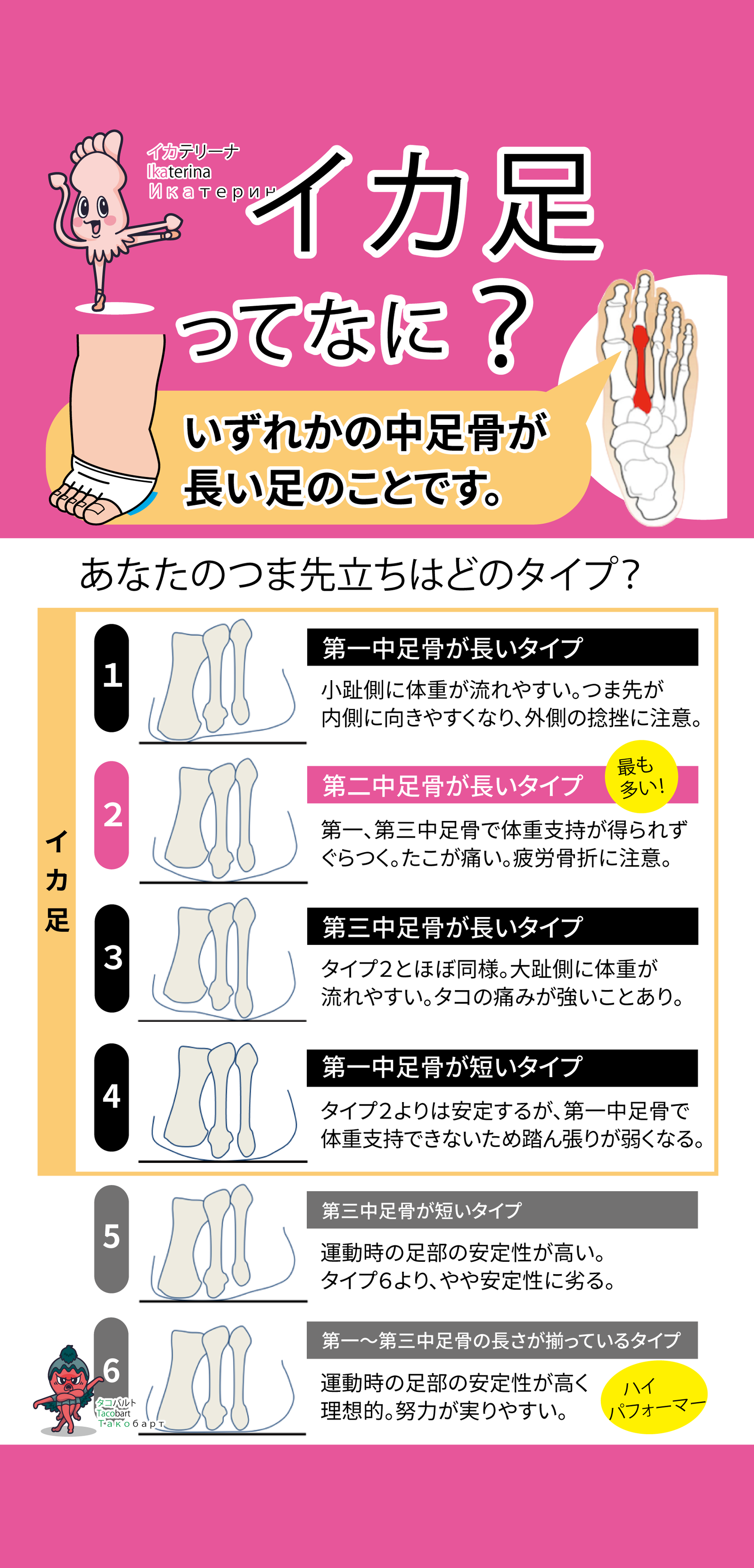 イカテリーナ
Ikaterina
Икатерин

イカ足
ってなに？

いずれかの中足骨が長い足のことです。

あなたのつま先立ちはどのタイプ？

イカ足

1
第一中足骨が長いタイプ
小趾側に体重が流れやすい。つま先が内側に向きやすくなり、外側の捻挫に注意。

2
第二中足骨が長いタイプ
最も多い！
第一、第三中足骨で体重支持が得られずぐらつく。たこが痛い。疲労骨折に注意。

3
第三中足骨が長いタイプ
タイプ2とほぼ同様。大趾側に体重が流れやすい。タコの痛みが強いことあり。

4
第一中足骨が短いタイプ
タイプ2よりは安定するが、第一中足骨で体重支持できないため踏ん張りが弱くなる。

5
第三中足骨が短いタイプ
運動時の足部の安定性が高い。タイプ6より、やや安定性に劣る。

6
第一〜第三中足骨の長さが揃っているタイプ
運動時の足部の安定性が高く理想的。努力が実りやすい。
ハイパフォーマー

タコバルト
Tacobart
Такобарт