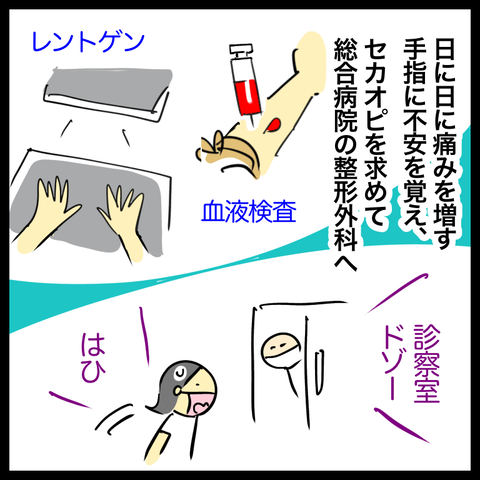 日に日に痛みを増す手指に不安を覚え、セカオピを求めて総合病院の整形外科へ

レントゲン

血液検査

診察室ドゾー

はひ