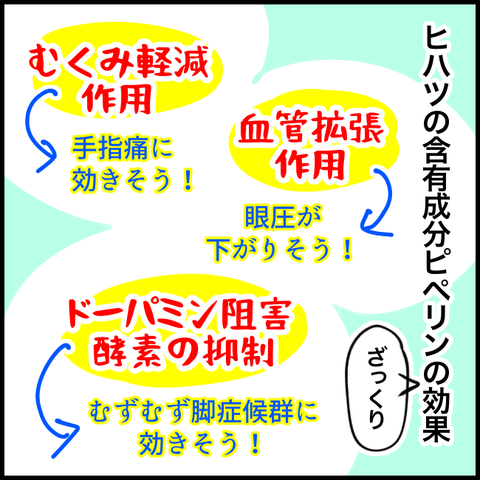 ヒハツの含有成分ピペリンの効果

ざっくり

むくみ軽減
作用

手指痛に
効きそう！

血管拡張
作用

眼圧が
下がりそう！

ドーパミン阻害
酵素の抑制

むずむず脚症候群に
効きそう！