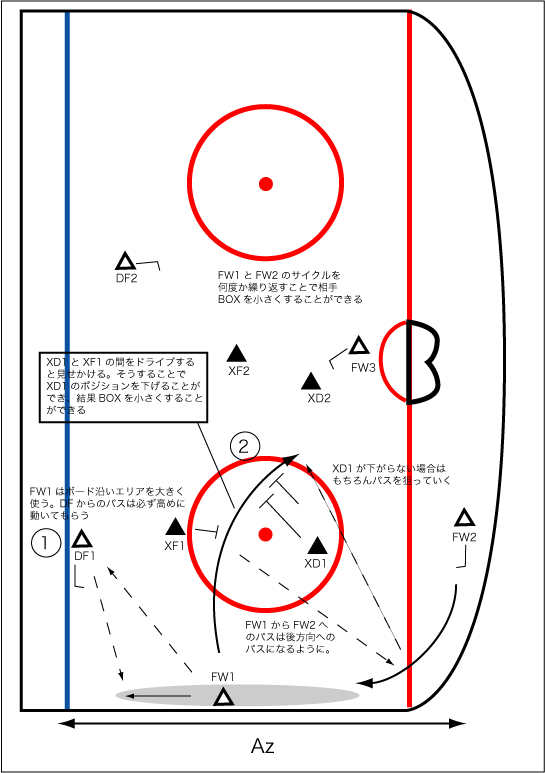 DF2

FW1 と FW2 のサイクルを何度か繰り返すことで相手 BOX を小さくすることができる

XD1 と XF1 の間をドライブすると見せかける。そうすることで XD1 のポジションを下げることができ、結果 BOX を小さくすることができる

XF2

FW3

XD2

②

XD1 が下がらない場合はもちろんパスを狙っていく

FW1 はボード沿いエリアを大きく使う。DF からのパスは必ず高めに動いてもらう

①

DF1

XF1

XD1

FW2

FW1 から FW2 へのパスは後方向へのパスになるように。

FW1

Az