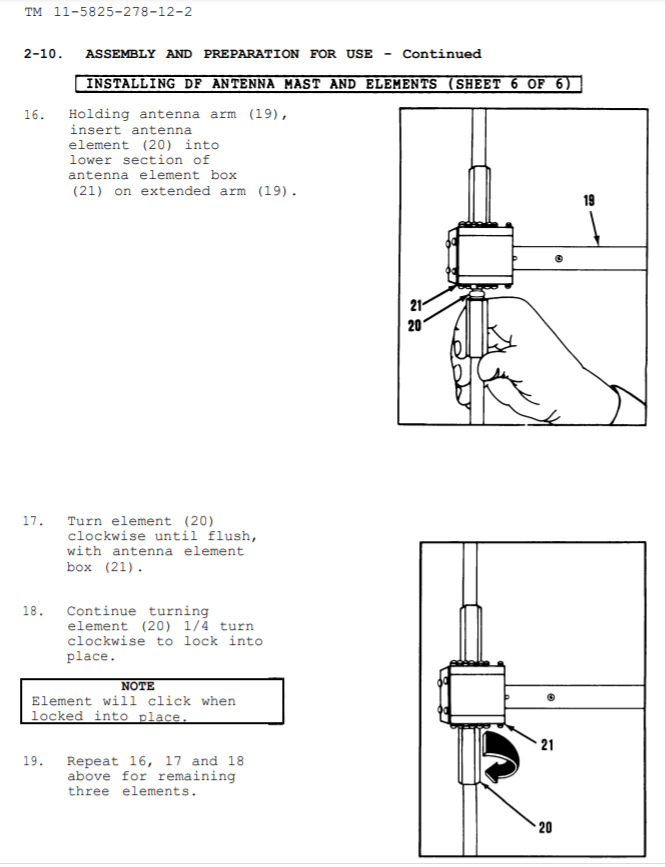 TM 11-5825-278-12-2

2-10. ASSEMBLY AND PREPARATION FOR USE - Continued

INSTALLING DF ANTENNA MAST AND ELEMENTS (SHEET 6 OF 6)

16. Holding antenna arm (19), insert antenna element (20) into lower section of antenna element box (21) on extended arm (19).

19

21

20

17. Turn element (20) clockwise until flush, with antenna element box (21).

18. Continue turning element (20) 1/4 turn clockwise to lock into place.

NOTE
Element will click when locked into place.

19. Repeat 16, 17 and 18 above for remaining three elements.

21

20