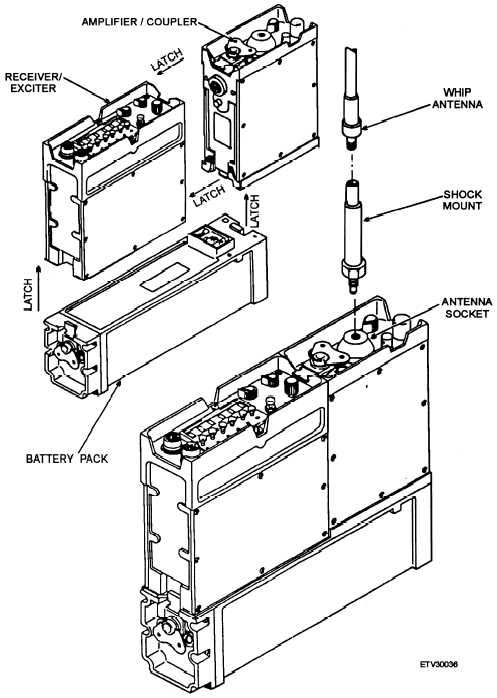 AMPLIFIER / COUPLER

RECEIVER/ EXCITER

LATCH

WHIP ANTENNA

LATCH

LATCH

SHOCK MOUNT

LATCH

ANTENNA SOCKET

BATTERY PACK

ETV30036