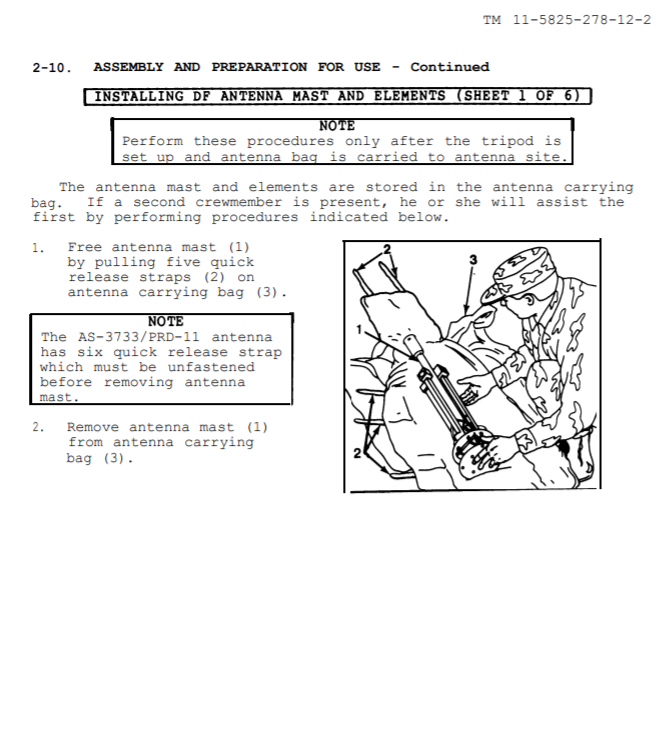 TM 11-5825-278-12-2

2-10. ASSEMBLY AND PREPARATION FOR USE - Continued

INSTALLING DF ANTENNA MAST AND ELEMENTS (SHEET 1 OF 6)

NOTE
Perform these procedures only after the tripod is set up and antenna bag is carried to antenna site.

The antenna mast and elements are stored in the antenna carrying bag. If a second crewmember is present, he or she will assist the first by performing procedures indicated below.

1. Free antenna mast (1) by pulling five quick release straps (2) on antenna carrying bag (3).

NOTE
The AS-3733/PRD-11 antenna has six quick release strap which must be unfastened before removing antenna mast.

2. Remove antenna mast (1) from antenna carrying bag (3).

2
3
1
2