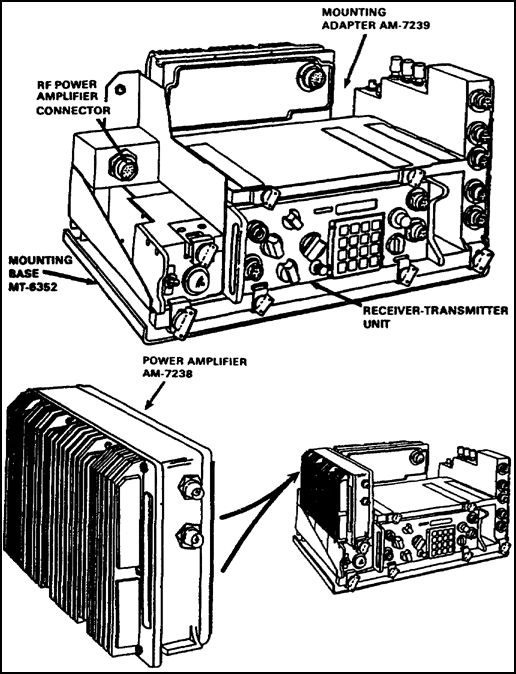 MOUNTING ADAPTER AM-7239

RF POWER AMPLIFIER CONNECTOR

MOUNTING BASE MT-6352

RECEIVER-TRANSMITTER UNIT

POWER AMPLIFIER AM-7238