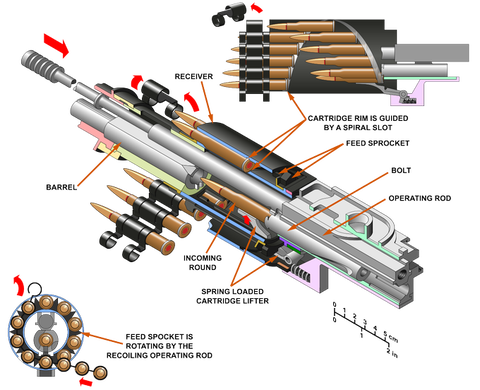 RECEIVER

CARTRIDGE RIM IS GUIDED BY A SPIRAL SLOT

FEED SPROCKET

BOLT

OPERATING ROD

BARREL

INCOMING ROUND

SPRING LOADED CARTRIDGE LIFTER

FEED SPOCKET IS ROTATING BY THE RECOILING OPERATING ROD

0 1 2 3 4 5 cm

0 1 2 in