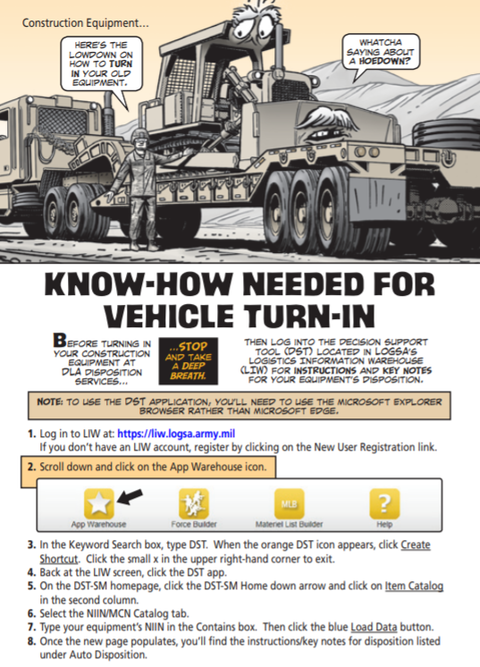 Construction Equipment...

HERE'S THE LOWDOWN ON HOW TO TURN IN YOUR OLD EQUIPMENT.

WHATCHA SAYING ABOUT A HOEDOWN?

KNOW-HOW NEEDED FOR VEHICLE TURN-IN

BEFORE TURNING IN YOUR CONSTRUCTION EQUIPMENT AT DLA DISPOSITION SERVICES...

...STOP AND TAKE A DEEP BREATH.

THEN LOG INTO THE DECISION SUPPORT TOOL (DST) LOCATED IN LOGSA'S LOGISTICS INFORMATION WAREHOUSE (LIW) FOR INSTRUCTIONS AND KEY NOTES FOR YOUR EQUIPMENT'S DISPOSITION.

NOTE: TO USE THE DST APPLICATION, YOU'LL NEED TO USE THE MICROSOFT EXPLORER BROWSER RATHER THAN MICROSOFT EDGE.

1. Log in to LIW at: https://liw.logsa.army.mil
If you don't have an LIW account, register by clicking on the New User Registration link.

2. Scroll down and click on the App Warehouse icon.

App Warehouse Force Builder MLB Materiel List Builder ? Help

3. In the Keyword Search box, type DST. When the orange DST icon appears, click Create Shortcut. Click the small x in the upper right-hand corner to exit.
4. Back at the LIW screen, click the DST app.
5. On the DST-SM homepage, click the DST-SM Home down arrow and click on Item Catalog in the second column.
6. Select the NIIN/MCN Catalog tab.
7. Type your equipment's NIIN in the Contains box. Then click the blue Load Data button.
8. Once the new page populates, you'll find the instructions/key notes for disposition listed under Auto Disposition.