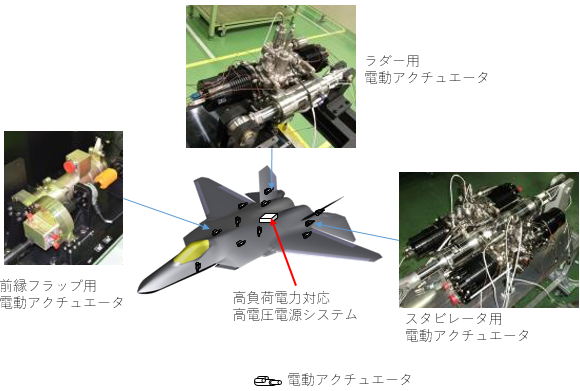 ラダー用
電動アクチュエータ

前縁フラップ用
電動アクチュエータ

高負荷電力対応
高電圧電源システム

スタビレータ用
電動アクチュエータ

電動アクチュエータ