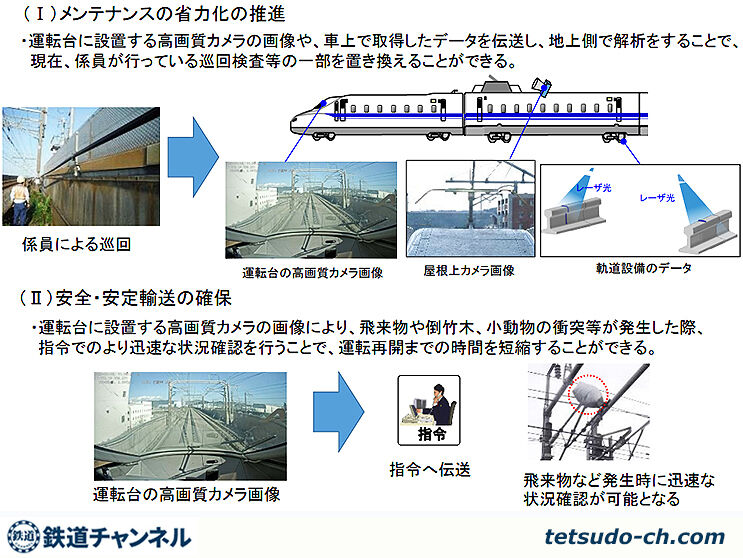 （Ⅰ）メンテナンスの省力化の推進

・運転台に設置する高画質カメラの画像や、車上で取得したデータを伝送し、地上側で解析をすることで、現在、係員が行っている巡回検査等の一部を置き換えることができる。

係員による巡回

運転台の高画質カメラ画像

屋根上カメラ画像

レーザ光

レーザ光

軌道設備のデータ

（Ⅱ）安全・安定輸送の確保

・運転台に設置する高画質カメラの画像により、飛来物や倒竹木、小動物の衝突等が発生した際、指令でのより迅速な状況確認を行うことで、運転再開までの時間を短縮することができる。

運転台の高画質カメラ画像

指令

指令へ伝送

飛来物など発生時に迅速な状況確認が可能となる

鉄道 鉄道チャンネル

tetsudo-ch.com