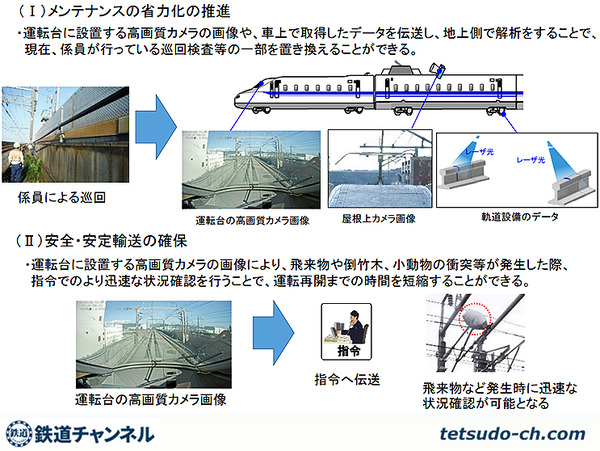 （Ⅰ）メンテナンスの省力化の推進

・運転台に設置する高画質カメラの画像や、車上で取得したデータを伝送し、地上側で解析をすることで、現在、係員が行っている巡回検査等の一部を置き換えることができる。

係員による巡回

運転台の高画質カメラ画像

屋根上カメラ画像

レーザ光

レーザ光

軌道設備のデータ

（Ⅱ）安全・安定輸送の確保

・運転台に設置する高画質カメラの画像により、飛来物や倒竹木、小動物の衝突等が発生した際、指令でのより迅速な状況確認を行うことで、運転再開までの時間を短縮することができる。

運転台の高画質カメラ画像

指令

指令へ伝送

飛来物など発生時に迅速な状況確認が可能となる

鉄道

鉄道チャンネル

tetsudo-ch.com