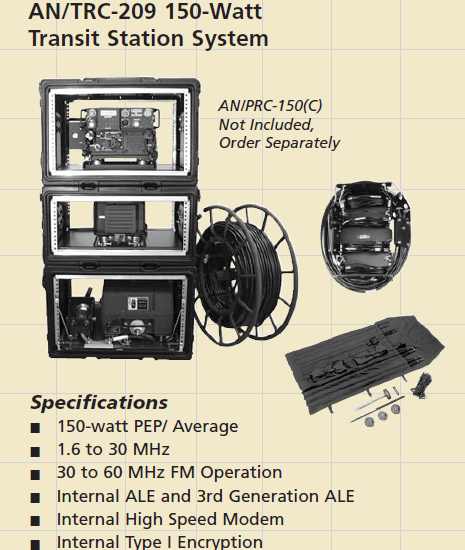 AN/TRC-209 150-Watt Transit Station System

AN/PRC-150(C) Not Included, Order Separately

Specifications

■ 150-watt PEP/ Average
■ 1.6 to 30 MHz
■ 30 to 60 MHz FM Operation
■ Internal ALE and 3rd Generation ALE
■ Internal High Speed Modem
■ Internal Type I Encryption