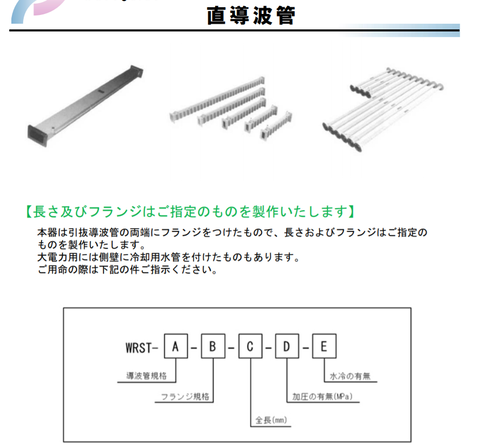 直導波管

【長さ及びフランジはご指定のものを製作いたします】

本器は引抜導波管の両端にフランジをつけたもので、長さおよびフランジはご指定のものを製作いたします。
大電力用には側壁に冷却用水管を付けたものもあります。
ご用命の際は下記の件ご指示ください。

WRST- A - B - C - D - E

導波管規格

フランジ規格

全長(mm)

加圧の有無(MPa)

水冷の有無