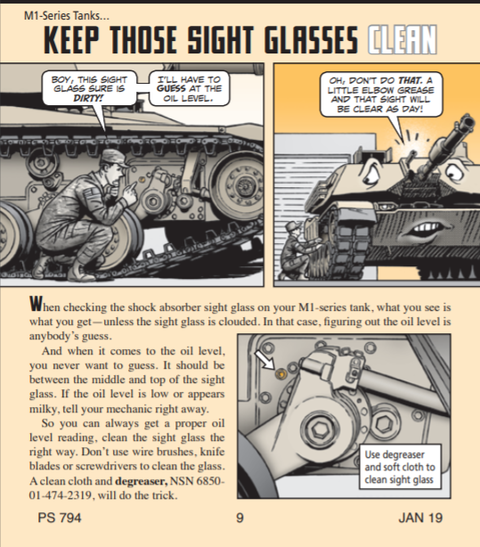 M1-Series Tanks...

KEEP THOSE SIGHT GLASSES CLEAN

BOY, THIS SIGHT GLASS SURE IS DIRTY!

I'LL HAVE TO GUESS AT THE OIL LEVEL.

OH, DON'T DO THAT. A LITTLE ELBOW GREASE AND THAT SIGHT WILL BE CLEAR AS DAY!

When checking the shock absorber sight glass on your M1-series tank, what you see is what you get—unless the sight glass is clouded. In that case, figuring out the oil level is anybody's guess.

And when it comes to the oil level, you never want to guess. It should be between the middle and top of the sight glass. If the oil level is low or appears milky, tell your mechanic right away.

So you can always get a proper oil level reading, clean the sight glass the right way. Don't use wire brushes, knife blades or screwdrivers to clean the glass. A clean cloth and degreaser, NSN 6850-01-474-2319, will do the trick.

Use degreaser and soft cloth to clean sight glass

PS 794 9 JAN 19