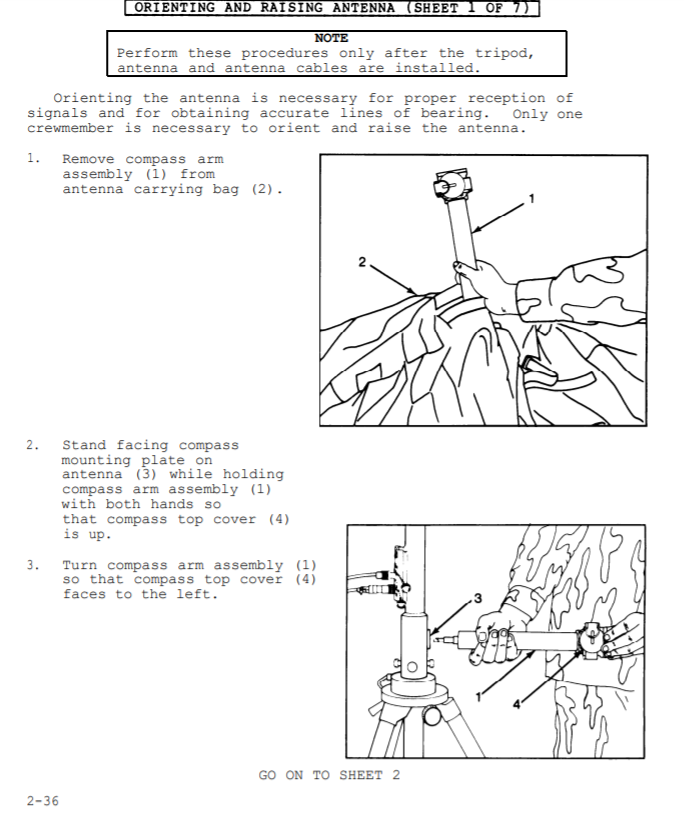 ORIENTING AND RAISING ANTENNA (SHEET 1 OF 7)

NOTE
Perform these procedures only after the tripod, antenna and antenna cables are installed.

Orienting the antenna is necessary for proper reception of signals and for obtaining accurate lines of bearing. Only one crewmember is necessary to orient and raise the antenna.

1. Remove compass arm assembly (1) from antenna carrying bag (2).

1

2

2. Stand facing compass mounting plate on antenna (3) while holding compass arm assembly (1) with both hands so that compass top cover (4) is up.

3. Turn compass arm assembly (1) so that compass top cover (4) faces to the left.

3

1

4

GO ON TO SHEET 2

2-36