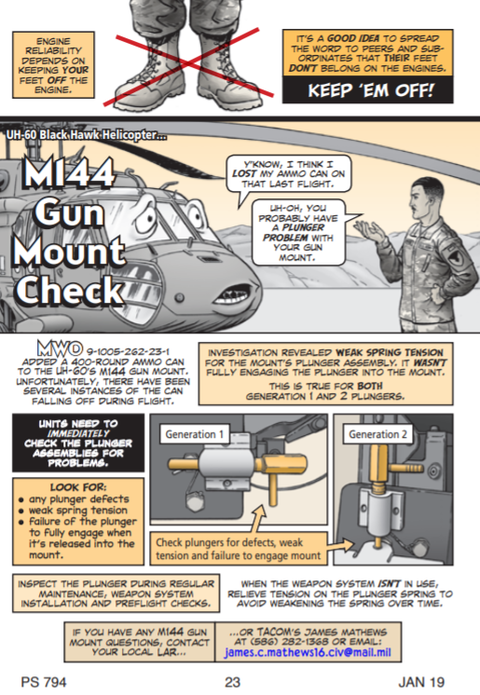 ENGINE RELIABILITY DEPENDS ON KEEPING YOUR FEET OFF THE ENGINE.

IT'S A GOOD IDEA TO SPREAD THE WORD TO PEERS AND SUBORDINATES THAT THEIR FEET DON'T BELONG ON THE ENGINES.

KEEP 'EM OFF!

UH-60 Black Hawk Helicopter...

M144 Gun Mount Check

Y'KNOW, I THINK I LOST MY AMMO CAN ON THAT LAST FLIGHT.

UH-OH, YOU PROBABLY HAVE A PLUNGER PROBLEM WITH YOUR GUN MOUNT.

MWO 9-1005-262-23-1 ADDED A 400-ROUND AMMO CAN TO THE UH-60'S M144 GUN MOUNT. UNFORTUNATELY, THERE HAVE BEEN SEVERAL INSTANCES OF THE CAN FALLING OFF DURING FLIGHT.

INVESTIGATION REVEALED WEAK SPRING TENSION FOR THE MOUNT'S PLUNGER ASSEMBLY. IT WASN'T FULLY ENGAGING THE PLUNGER INTO THE MOUNT.

THIS IS TRUE FOR BOTH GENERATION 1 AND 2 PLUNGERS.

UNITS NEED TO IMMEDIATELY CHECK THE PLUNGER ASSEMBLIES FOR PROBLEMS.

LOOK FOR:
• any plunger defects
• weak spring tension
• failure of the plunger to fully engage when it's released into the mount.

Generation 1

Generation 2

Check plungers for defects, weak tension and failure to engage mount

INSPECT THE PLUNGER DURING REGULAR MAINTENANCE, WEAPON SYSTEM INSTALLATION AND PREFLIGHT CHECKS.

WHEN THE WEAPON SYSTEM ISN'T IN USE, RELIEVE TENSION ON THE PLUNGER SPRING TO AVOID WEAKENING THE SPRING OVER TIME.

IF YOU HAVE ANY M144 GUN MOUNT QUESTIONS, CONTACT YOUR LOCAL LAR...

...OR TACOM'S JAMES MATHEWS AT (586) 282-1368 OR EMAIL: james.c.mathews16.civ@mail.mil

PS 794

23

JAN 19