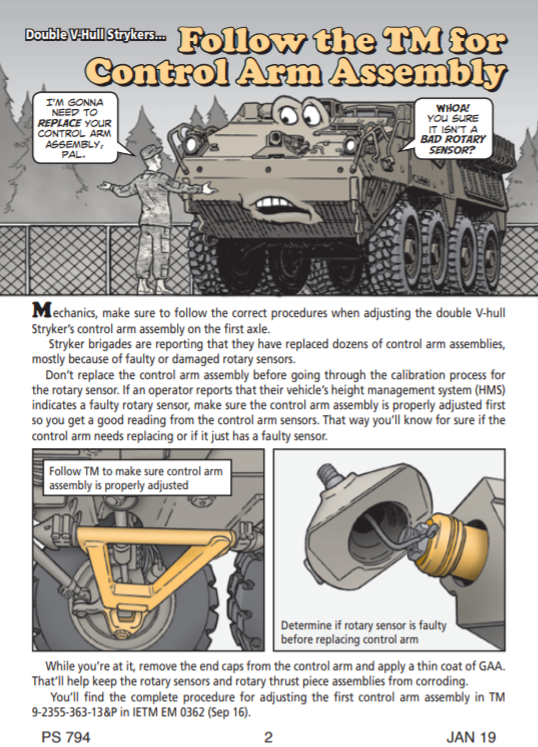 Double V-Hull Strykers...

Follow the TM for Control Arm Assembly

I'M GONNA NEED TO REPLACE YOUR CONTROL ARM ASSEMBLY, PAL.

WHOA! YOU SURE IT ISN'T A BAD ROTARY SENSOR?

Mechanics, make sure to follow the correct procedures when adjusting the double V-hull Stryker's control arm assembly on the first axle.

Stryker brigades are reporting that they have replaced dozens of control arm assemblies, mostly because of faulty or damaged rotary sensors.

Don't replace the control arm assembly before going through the calibration process for the rotary sensor. If an operator reports that their vehicle's height management system (HMS) indicates a faulty rotary sensor, make sure the control arm assembly is properly adjusted first so you get a good reading from the control arm sensors. That way you'll know for sure if the control arm needs replacing or if it just has a faulty sensor.

Follow TM to make sure control arm assembly is properly adjusted

Determine if rotary sensor is faulty before replacing control arm

While you're at it, remove the end caps from the control arm and apply a thin coat of GAA. That'll help keep the rotary sensors and rotary thrust piece assemblies from corroding.

You'll find the complete procedure for adjusting the first control arm assembly in TM 9-2355-363-13&P in IETM EM 0362 (Sep 16).

PS 794 2 JAN 19