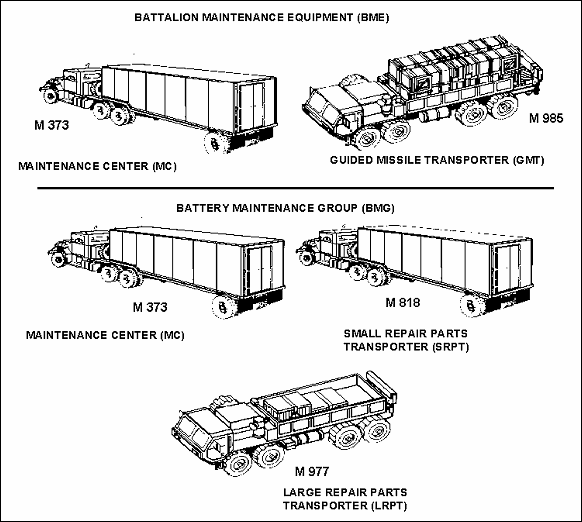 BATTALION MAINTENANCE EQUIPMENT (BME)

M 373

MAINTENANCE CENTER (MC)

M 985

GUIDED MISSILE TRANSPORTER (GMT)

BATTERY MAINTENANCE GROUP (BMG)

M 373

MAINTENANCE CENTER (MC)

M 818

SMALL REPAIR PARTS TRANSPORTER (SRPT)

M 977

LARGE REPAIR PARTS TRANSPORTER (LRPT)