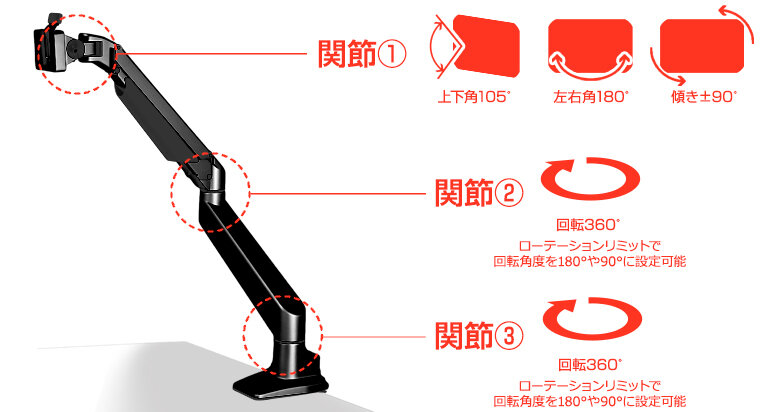 関節①

上下角105°

左右角180°

傾き±90°

関節②

回転360°

ローテーションリミットで
回転角度を180°や90°に設定可能

関節③

回転360°

ローテーションリミットで
回転角度を180°や90°に設定可能