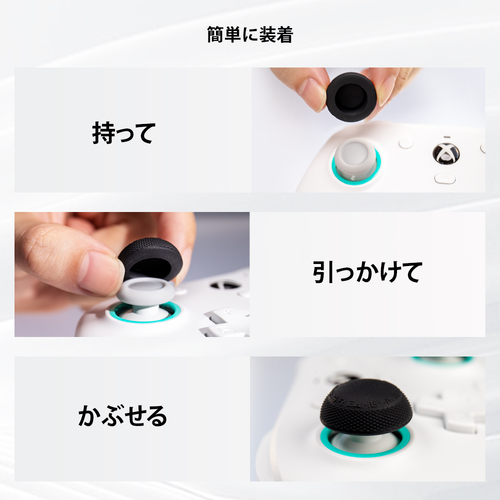 簡単に装着

持って

引っかけて

かぶせる