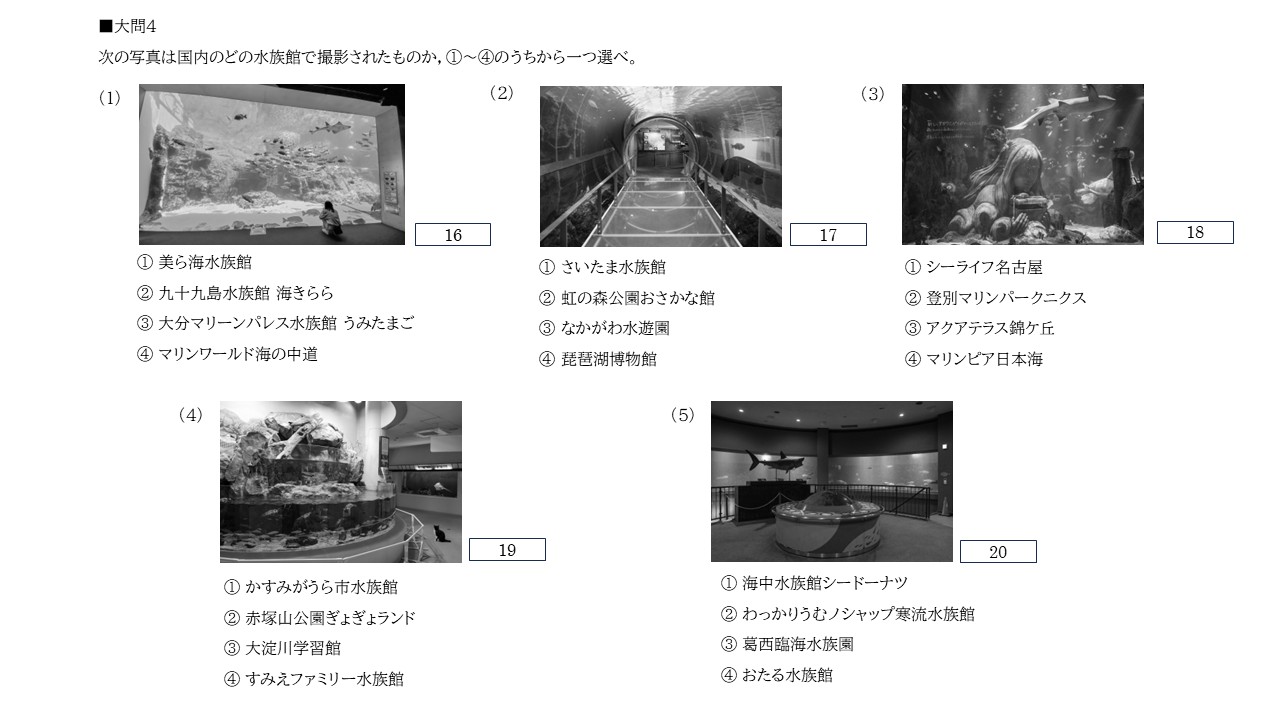 ■大問4

次の写真は国内のどの水族館で撮影されたものか，①～④のうちから一つ選べ。

（1）

16

① 美ら海水族館
② 九十九島水族館 海きらら
③ 大分マリーンパレス水族館 うみたまご
④ マリンワールド海の中道

（2）

17

① さいたま水族館
② 虹の森公園おさかな館
③ なかがわ水遊園
④ 琵琶湖博物館

（3）

18

① シーライフ名古屋
② 登別マリンパークニクス
③ アクアテラス錦ケ丘
④ マリンピア日本海

（4）

19

① かすみがうら市水族館
② 赤塚山公園ぎょぎょランド
③ 大淀川学習館
④ すみえファミリー水族館

（5）

20

① 海中水族館シードーナツ
② わっかりうむノシャップ寒流水族館
③ 葛西臨海水族園
④ おたる水族館