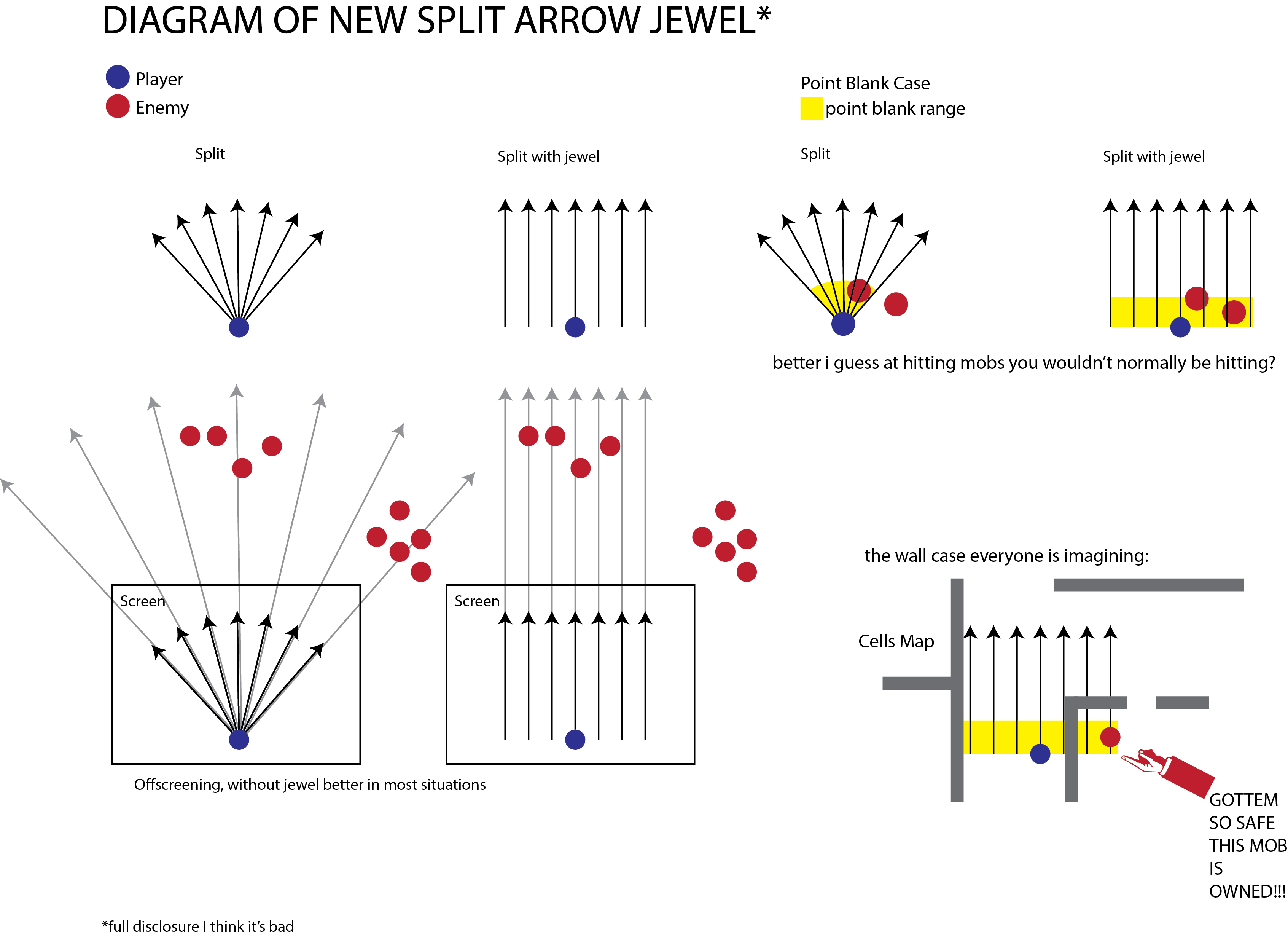 DIAGRAM OF NEW SPLIT ARROW JEWEL*

Player
Enemy

Point Blank Case
point blank range

Split

Split with jewel

Split

Split with jewel

better i guess at hitting mobs you wouldn't normally be hitting?

Screen

Screen

Offscreening, without jewel better in most situations

the wall case everyone is imagining:

Cells Map

GOTTEM
SO SAFE
THIS MOB
IS
OWNED!!!

*full disclosure I think it's bad