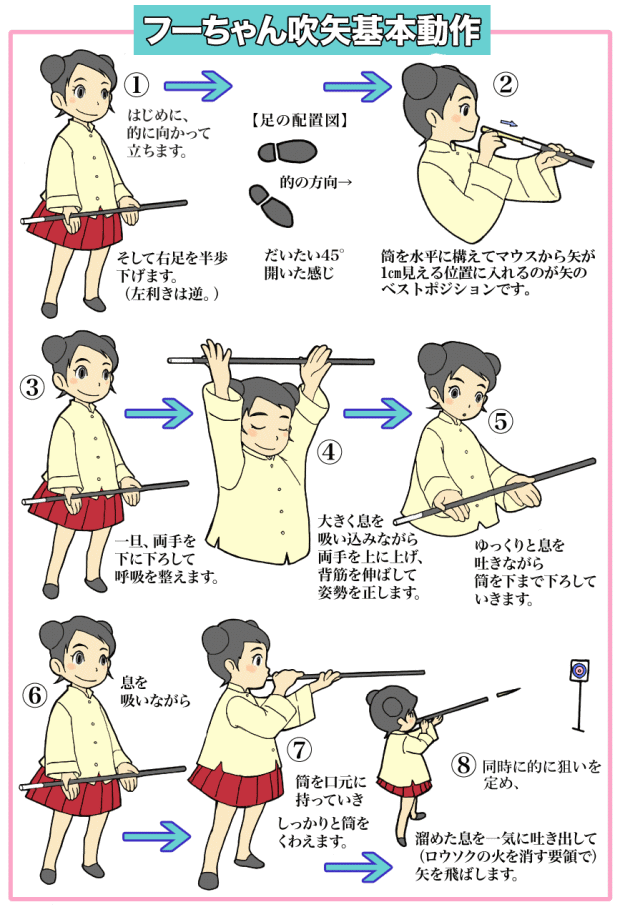 フーちゃん吹矢基本動作

①

はじめに、的に向かって立ちます。

そして右足を半歩下げます。（左利きは逆。）

【足の配置図】

的の方向→

だいたい45°開いた感じ

②

筒を水平に構えてマウスから矢が1cm見える位置に入れるのが矢のベストポジションです。

③

一旦、両手を下に下ろして呼吸を整えます。

④

大きく息を吸い込みながら両手を上に上げ、背筋を伸ばして姿勢を正します。

⑤

ゆっくりと息を吐きながら筒を下まで下ろしていきます。

⑥

息を吸いながら

⑦

筒を口元に持っていき

しっかりと筒をくわえます。

⑧

同時に的に狙いを定め、

溜めた息を一気に吐き出して（ロウソクの火を消す要領で）矢を飛ばします。