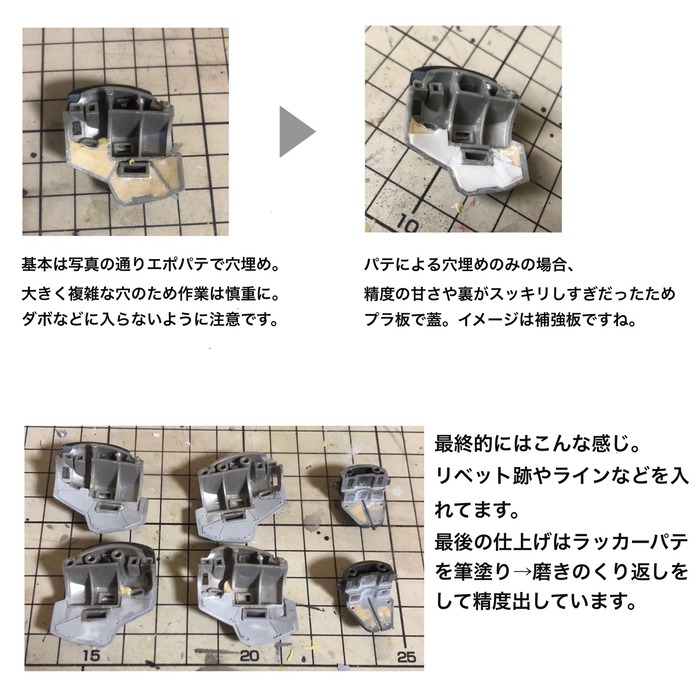 10

基本は写真の通りエポパテで穴埋め。
大きく複雑な穴のため作業は慎重に。
ダボなどに入らないように注意です。

パテによる穴埋めのみの場合、
精度の甘さや裏がスッキリしすぎだったため
プラ板で蓋。イメージは補強板ですね。

15 20 25

最終的にはこんな感じ。
リベット跡やラインなどを入れてます。
最後の仕上げはラッカーパテを筆塗り→磨きのくり返しをして精度出しています。