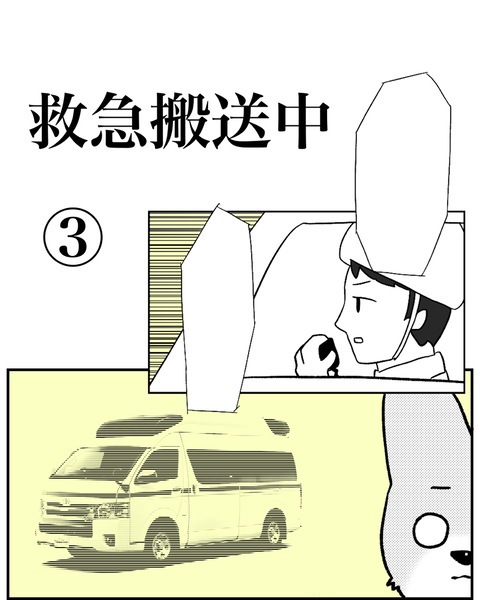 救急搬送中

③