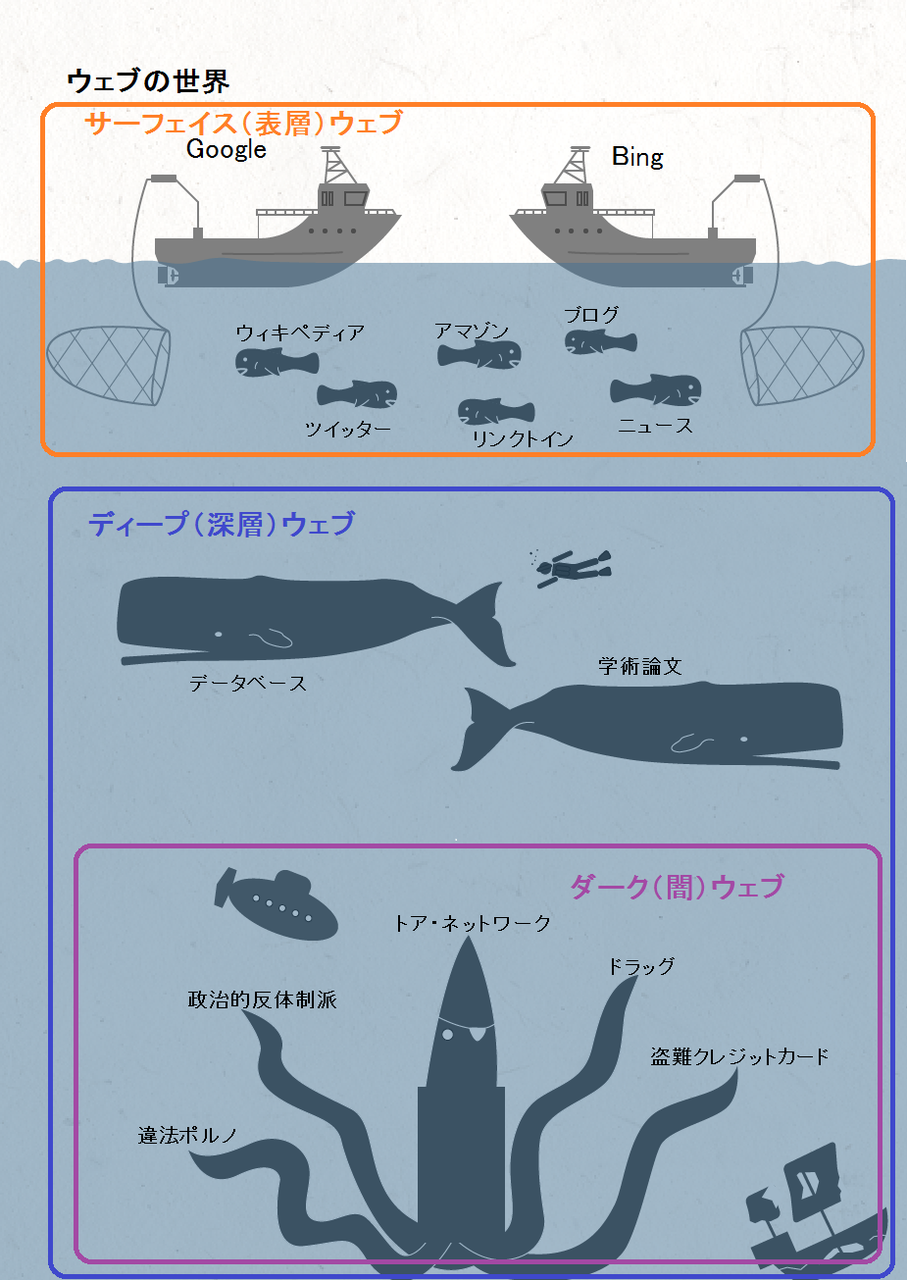 ウェブの世界

サーフェイス（表層）ウェブ

Google

Bing

ウィキペディア

アマゾン

ブログ

ツイッター

リンクトイン

ニュース

ディープ（深層）ウェブ

データベース

学術論文

ダーク（闇）ウェブ

トア・ネットワーク

ドラッグ

政治的反体制派

盗難クレジットカード

違法ポルノ