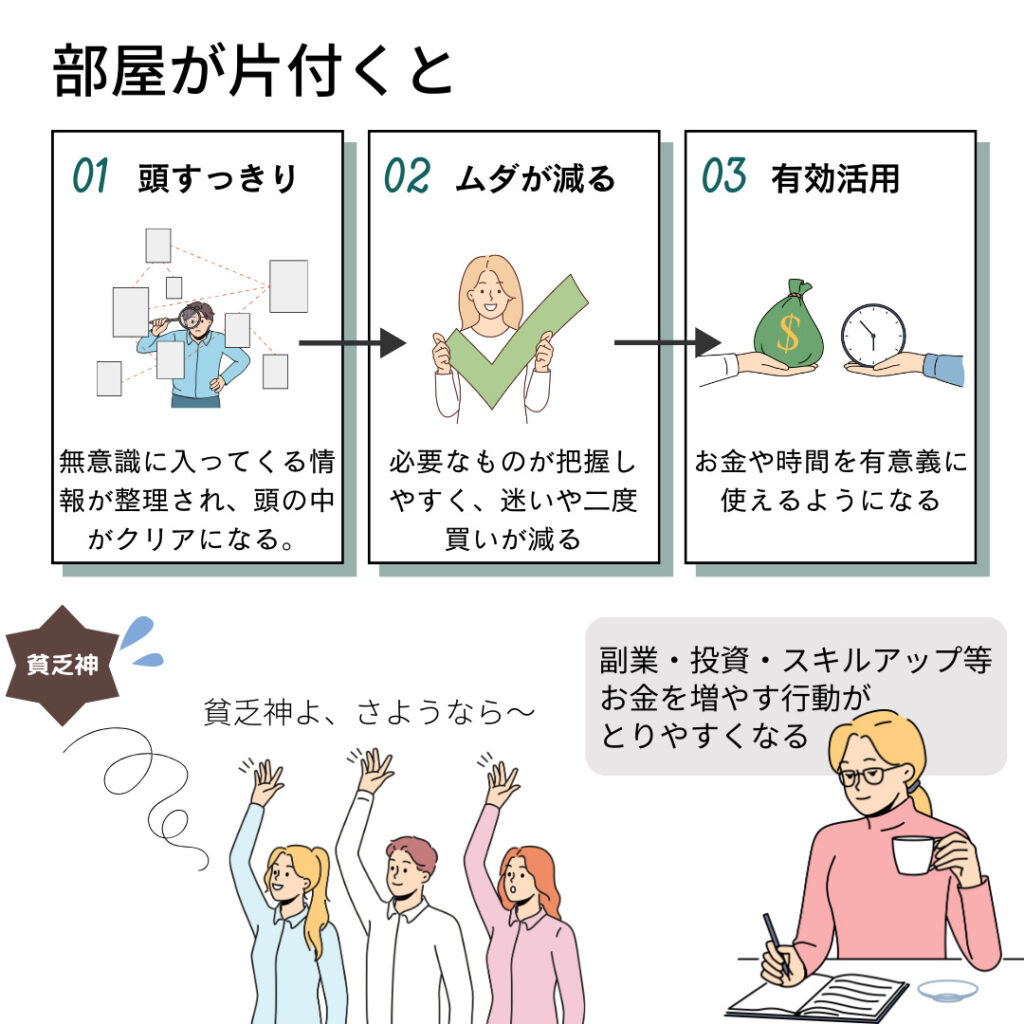 部屋が片付くと

01 頭すっきり

無意識に入ってくる情報が整理され、頭の中がクリアになる。

02 ムダが減る

必要なものが把握しやすく、迷いや二度買いが減る

03 有効活用

$

お金や時間を有意義に使えるようになる

貧乏神

貧乏神よ、さようなら〜

副業・投資・スキルアップ等
お金を増やす行動が
とりやすくなる