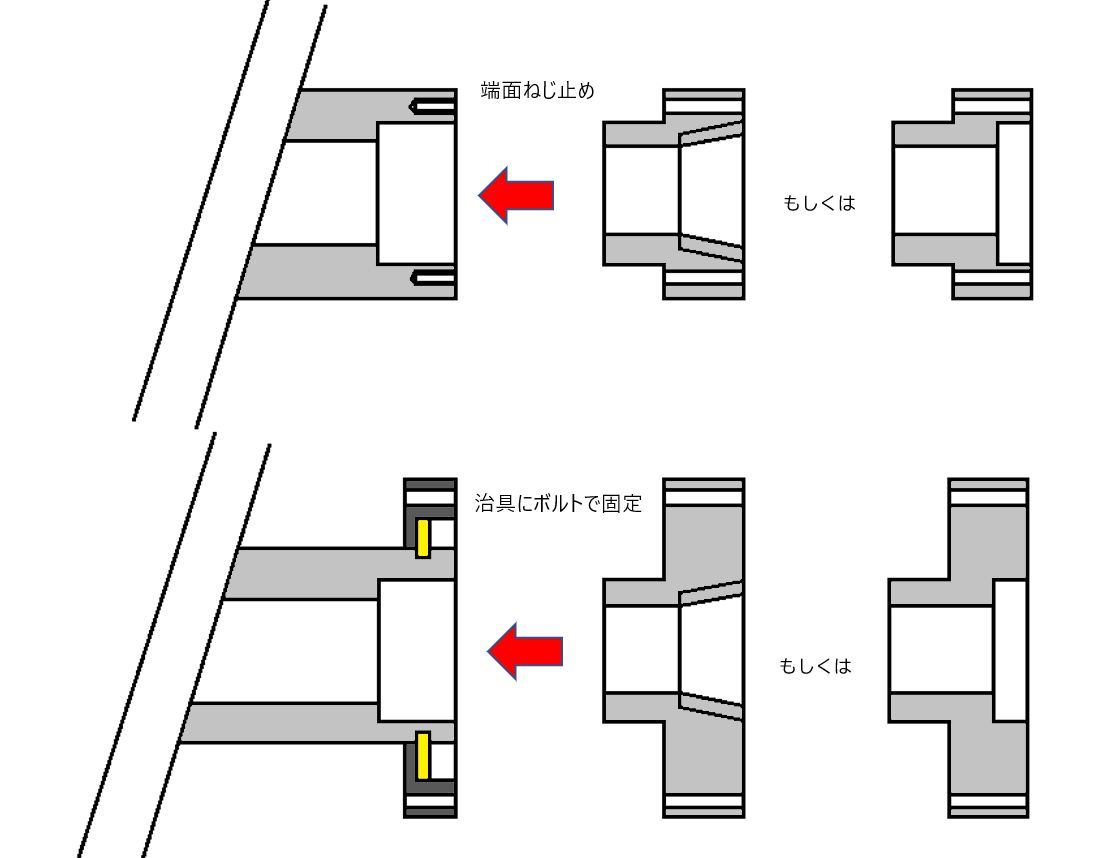 端面ねじ止め

もしくは

治具にボルトで固定

もしくは