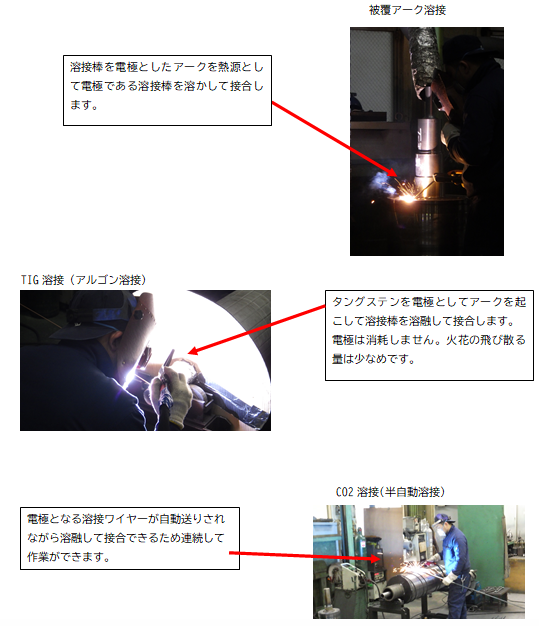 被覆アーク溶接

溶接棒を電極としたアークを熱源として電極である溶接棒を溶かして接合します。

TIG 溶接（アルゴン溶接）

タングステンを電極としてアークを起こして溶接棒を溶融して接合します。電極は消耗しません。火花の飛び散る量は少なめです。

CO2 溶接(半自動溶接)

電極となる溶接ワイヤーが自動送りされながら溶融して接合できるため連続して作業ができます。