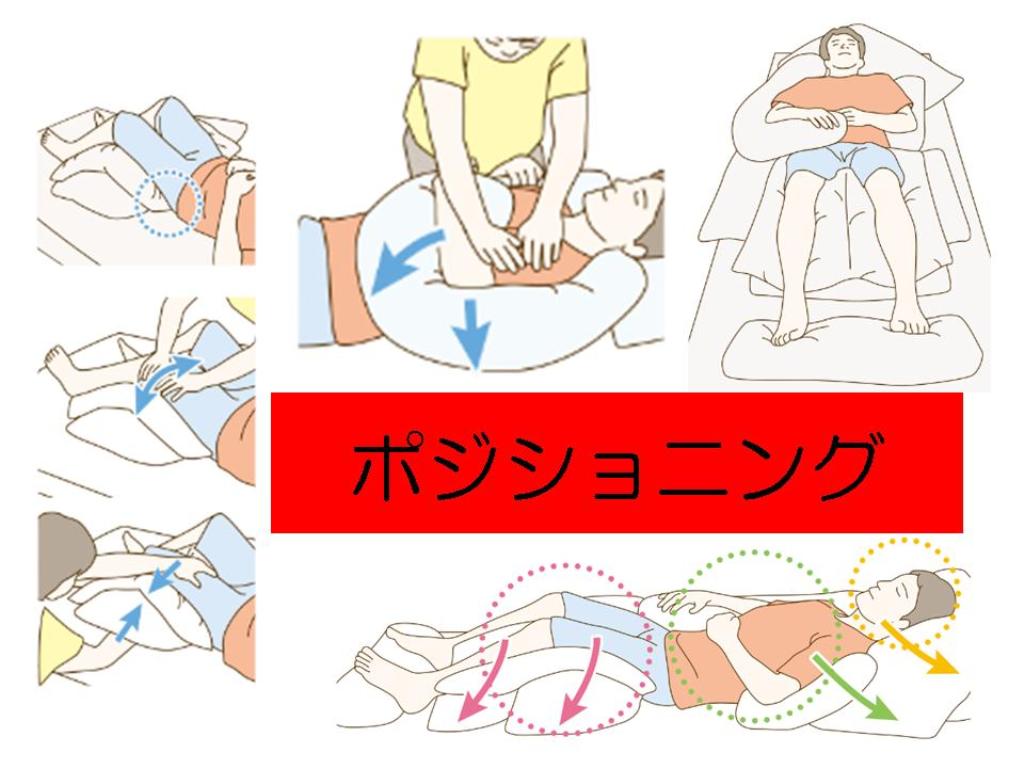 ポジショニング