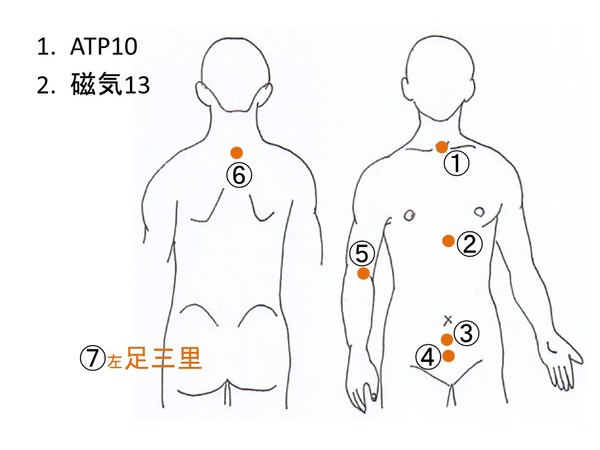 1. ATP10
2. 磁気13

⑥

①

②

⑤

③

④

⑦左足三里