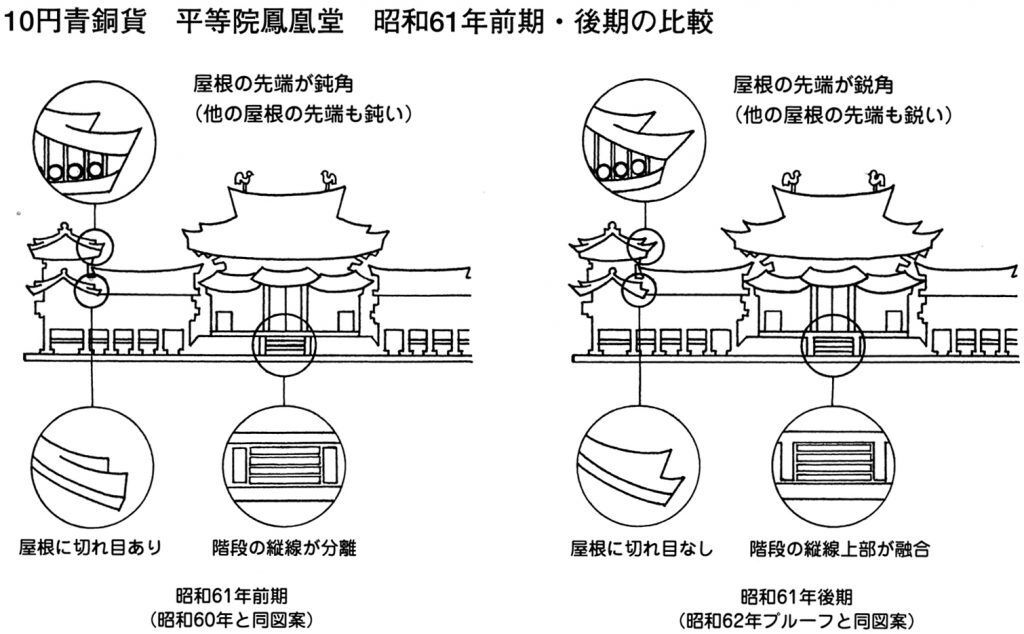 10円青銅貨　平等院鳳凰堂　昭和61年前期・後期の比較

屋根の先端が鈍角
（他の屋根の先端も鈍い）

屋根に切れ目あり

階段の縦線が分離

昭和61年前期
（昭和60年と同図案）

屋根の先端が鋭角
（他の屋根の先端も鋭い）

屋根に切れ目なし

階段の縦線上部が融合

昭和61年後期
（昭和62年プルーフと同図案）