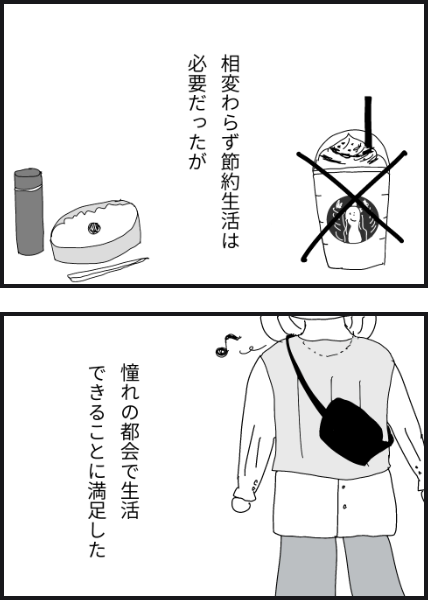 相変わらず節約生活は必要だったが

憧れの都会で生活できることに満足した