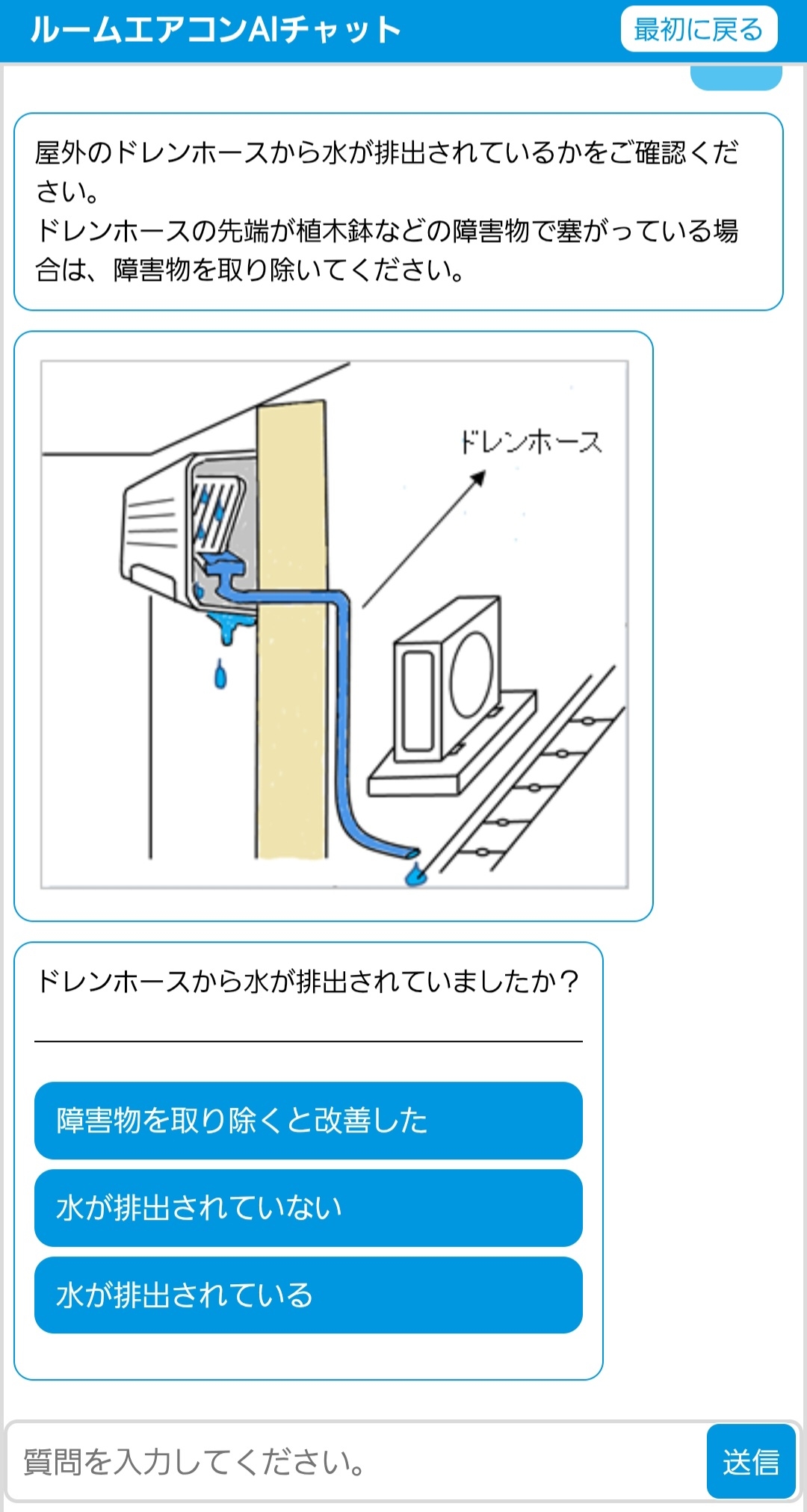 ルームエアコンAIチャット

最初に戻る

屋外のドレンホースから水が排出されているかをご確認ください。
ドレンホースの先端が植木鉢などの障害物で塞がっている場合は、障害物を取り除いてください。

ドレンホース

ドレンホースから水が排出されていましたか？

障害物を取り除くと改善した

水が排出されていない

水が排出されている

質問を入力してください。

送信