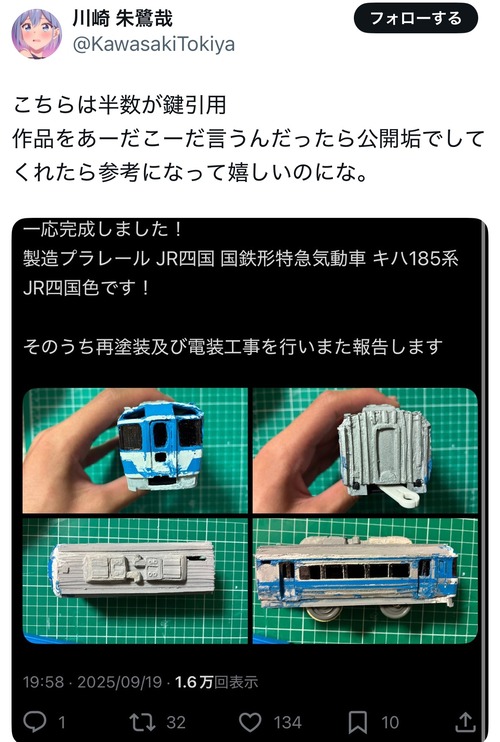 川崎 朱鷺哉
@KawasakiTokiya

フォローする

こちらは半数が鍵引用
作品をあーだこーだ言うんだったら公開垢でしてくれたら参考になって嬉しいのにな。

一応完成しました！
製造プラレール JR四国 国鉄形特急気動車 キハ185系 JR四国色です！

そのうち再塗装及び電装工事を行いまた報告します

19:58 · 2025/09/19 · 1.6万回表示

1 32 134 10