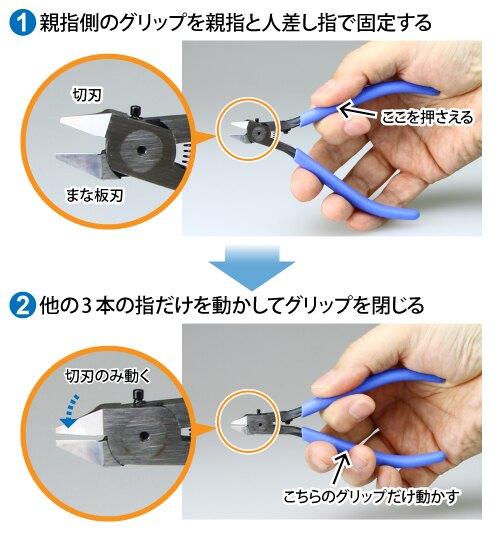 1 親指側のグリップを親指と人差し指で固定する

切刃

まな板刃

ここを押さえる

2 他の３本の指だけを動かしてグリップを閉じる

切刃のみ動く

こちらのグリップだけ動かす