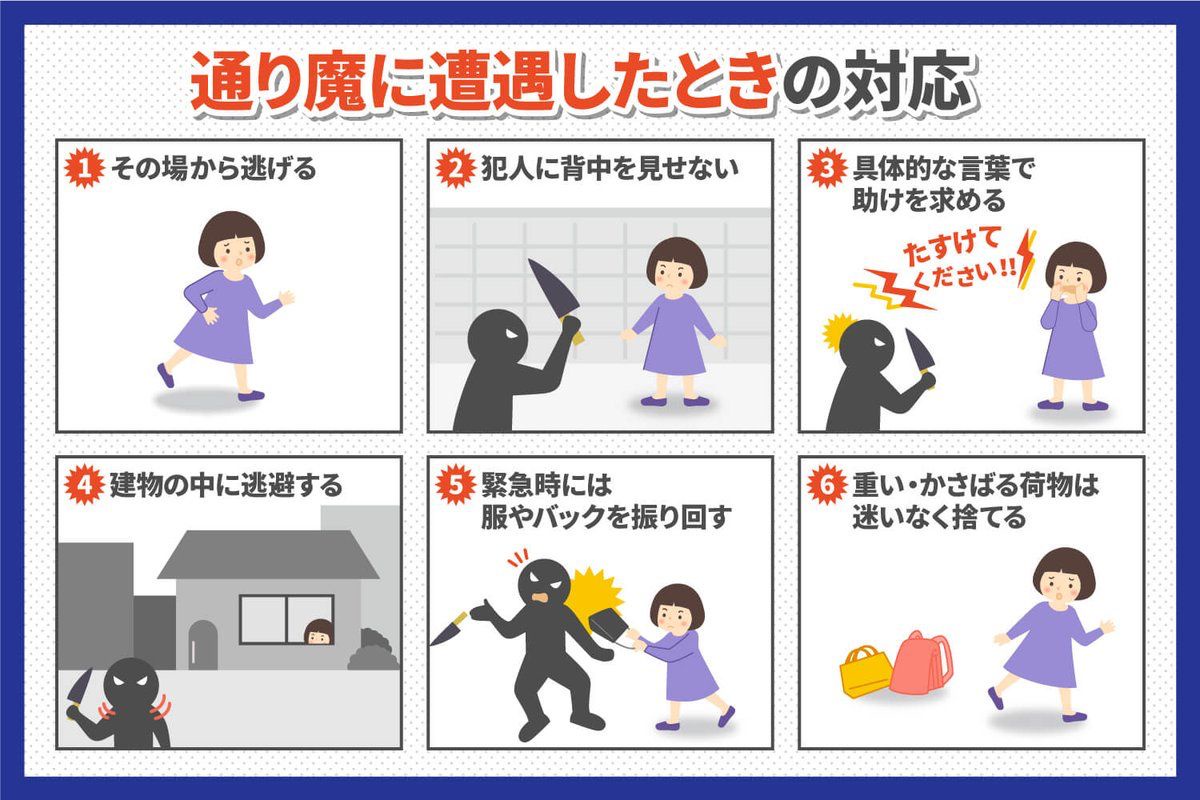 通り魔に遭遇したときの対応

1 その場から逃げる

2 犯人に背中を見せない

3 具体的な言葉で助けを求める

たすけてください!!

4 建物の中に逃避する

5 緊急時には服やバックを振り回す

6 重い・かさばる荷物は迷いなく捨てる