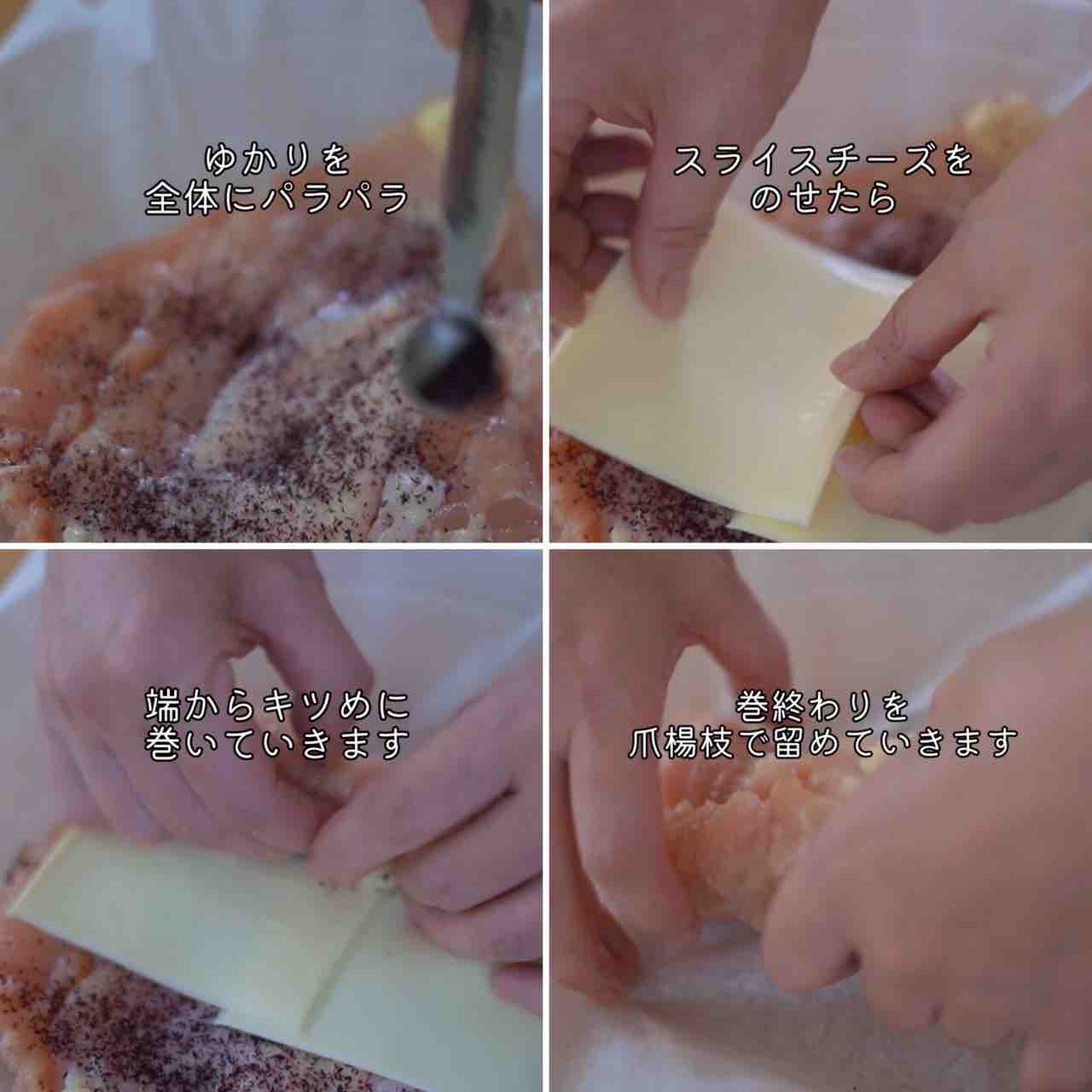 ゆかりを
全体にパラパラ

スライスチーズを
のせたら

端からキツめに
巻いていきます

巻終わりを
爪楊枝で留めていきます